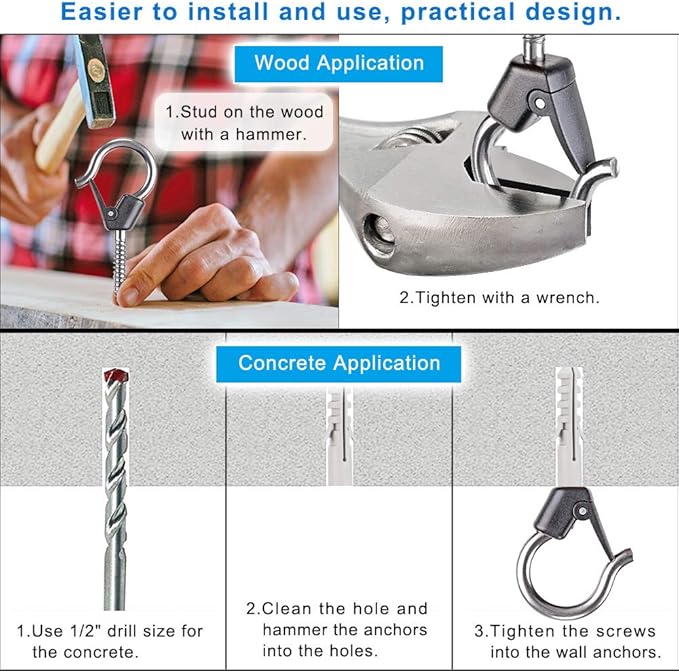 Easier to install and use, practical design.

Wood Application

1.Stud on the wood with a hammer.

2.Tighten with a wrench.

Concrete Application

1.Use 1/2" drill size for the concrete.

2.Clean the hole and hammer the anchors into the holes.

3.Tighten the screws into the wall anchors.