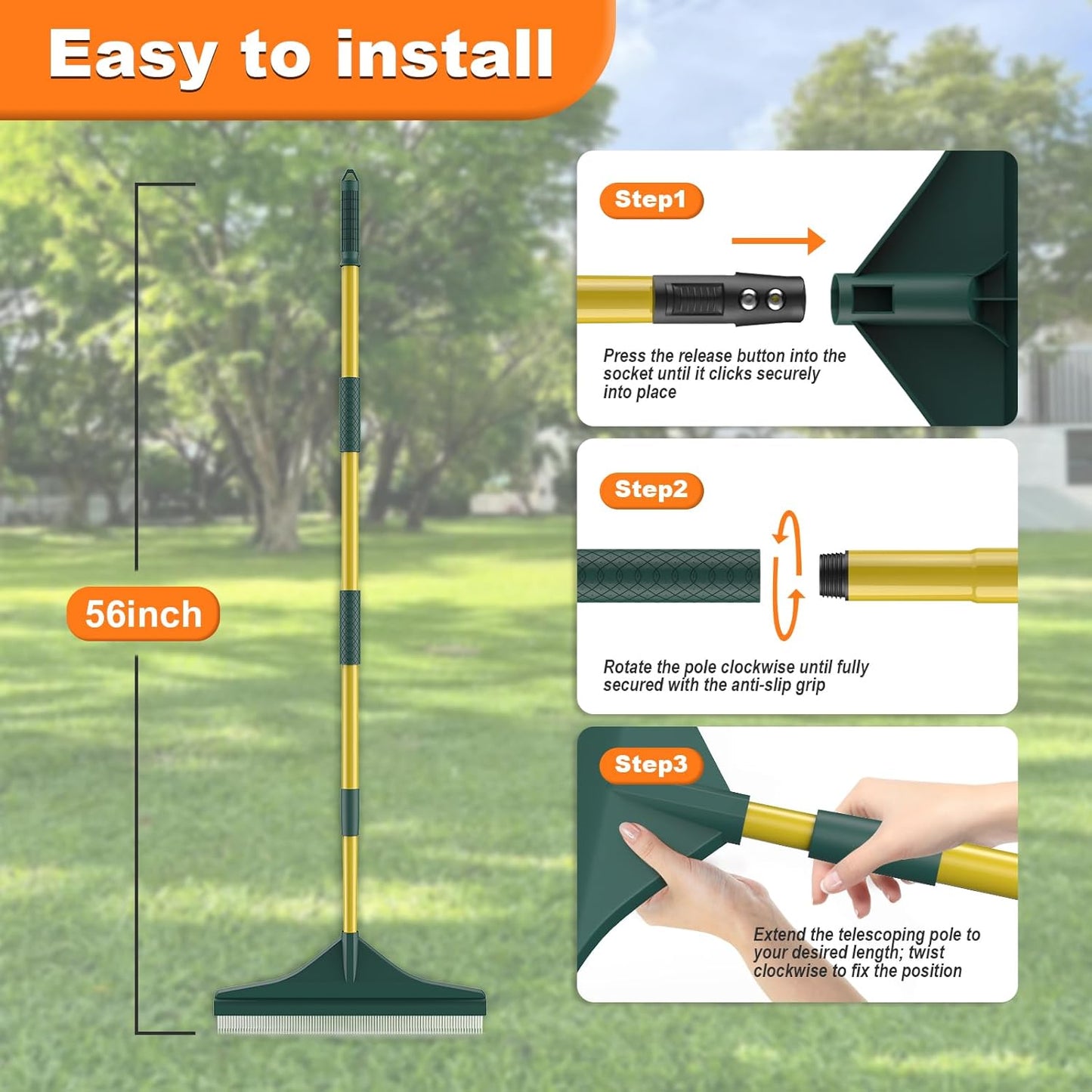 Easy to install

56inch

Step1

Press the release button into the socket until it clicks securely into place

Step2

Rotate the pole clockwise until fully secured with the anti-slip grip

Step3

Extend the telescoping pole to your desired length; twist clockwise to fix the position