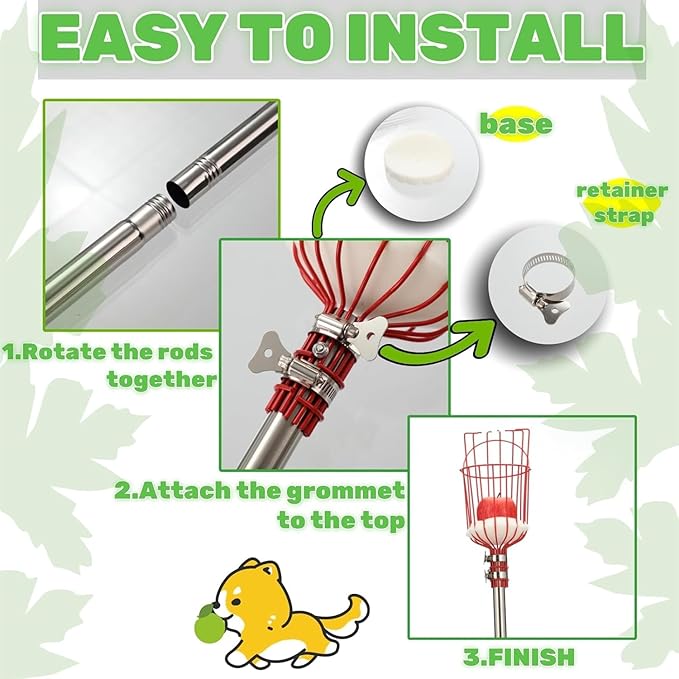 EASY TO INSTALL

base

retainer strap

1.Rotate the rods together

2.Attach the grommet to the top

3.FINISH