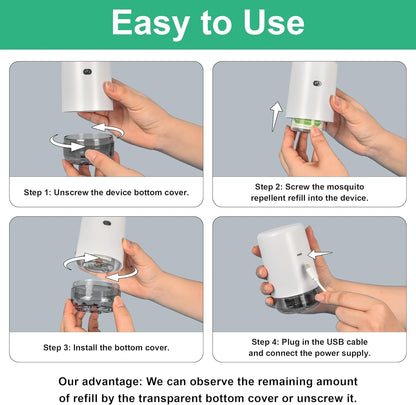 Easy to Use

Step 1: Unscrew the device bottom cover.

Step 2: Screw the mosquito repellent refill into the device.

Step 3: Install the bottom cover.

Step 4: Plug in the USB cable and connect the power supply.

Our advantage: We can observe the remaining amount of refill by the transparent bottom cover or unscrew it.