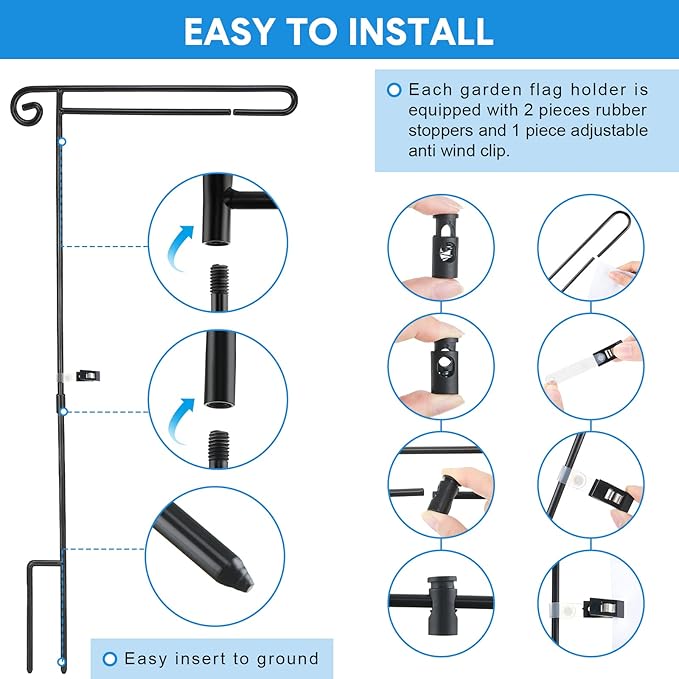 EASY TO INSTALL

Each garden flag holder is equipped with 2 pieces rubber stoppers and 1 piece adjustable anti wind clip.

Easy insert to ground