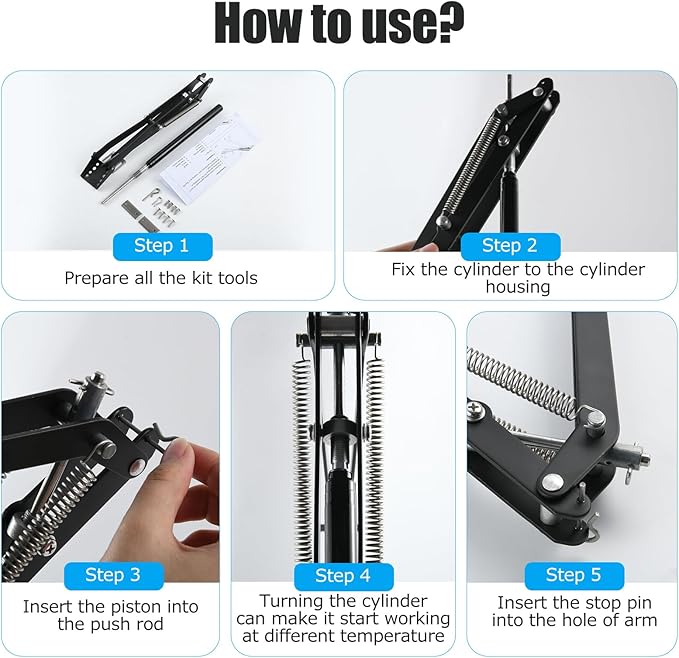 How to use?

Step 1
Prepare all the kit tools

Step 2
Fix the cylinder to the cylinder housing

Step 3
Insert the piston into the push rod

Step 4
Turning the cylinder can make it start working at different temperature

Step 5
Insert the stop pin into the hole of arm