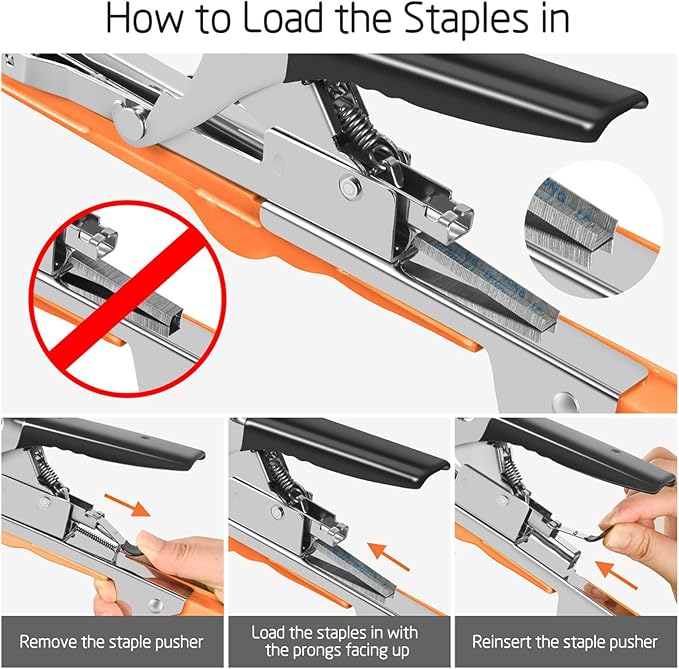 How to Load the Staples in

Remove the staple pusher

Load the staples in with the prongs facing up

Reinsert the staple pusher