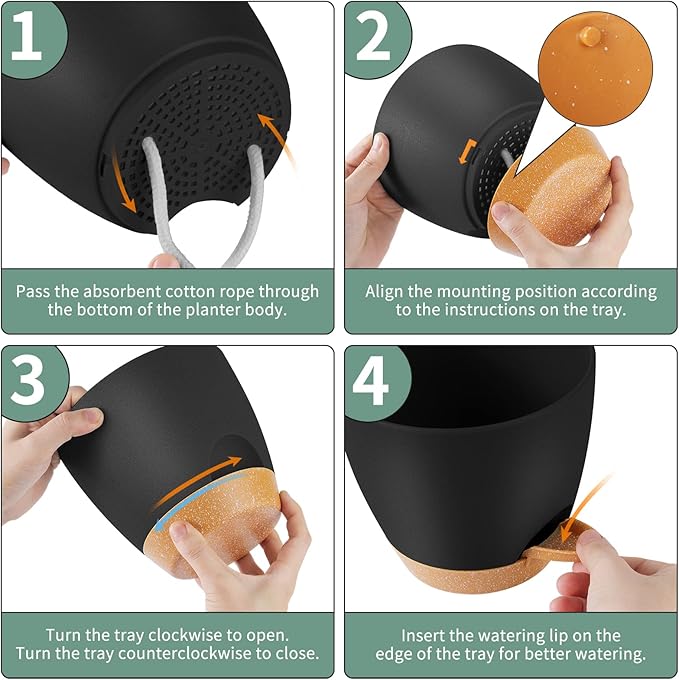 1

Pass the absorbent cotton rope through the bottom of the planter body.

2

Align the mounting position according to the instructions on the tray.

3

Turn the tray clockwise to open.
Turn the tray counterclockwise to close.

4

Insert the watering lip on the edge of the tray for better watering.