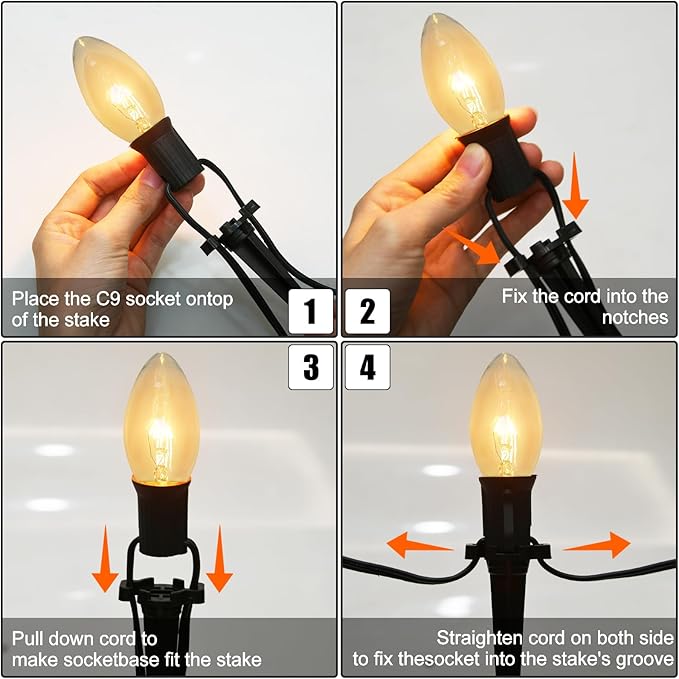 Place the C9 socket ontop of the stake

1

2

Fix the cord into the notches

3

4

Pull down cord to make socketbase fit the stake

Straighten cord on both side to fix thesocket into the stake's groove