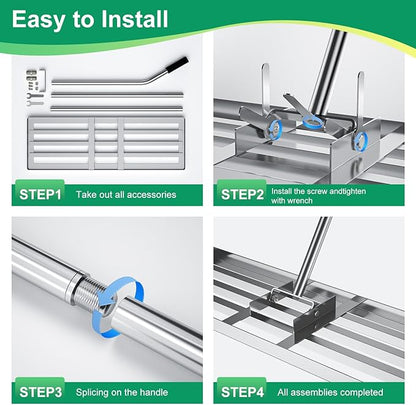 Easy to Install

STEP1 Take out all accessories

STEP2 Install the screw andtighten with wrench

STEP3 Splicing on the handle

STEP4 All assemblies completed