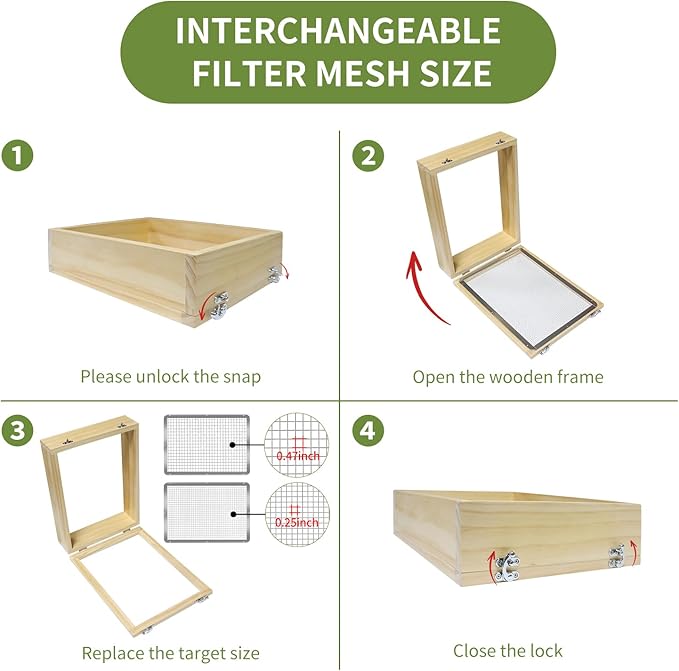 INTERCHANGEABLE FILTER MESH SIZE

1

Please unlock the snap

2

Open the wooden frame

3

0.47inch

0.25inch

Replace the target size

4

Close the lock