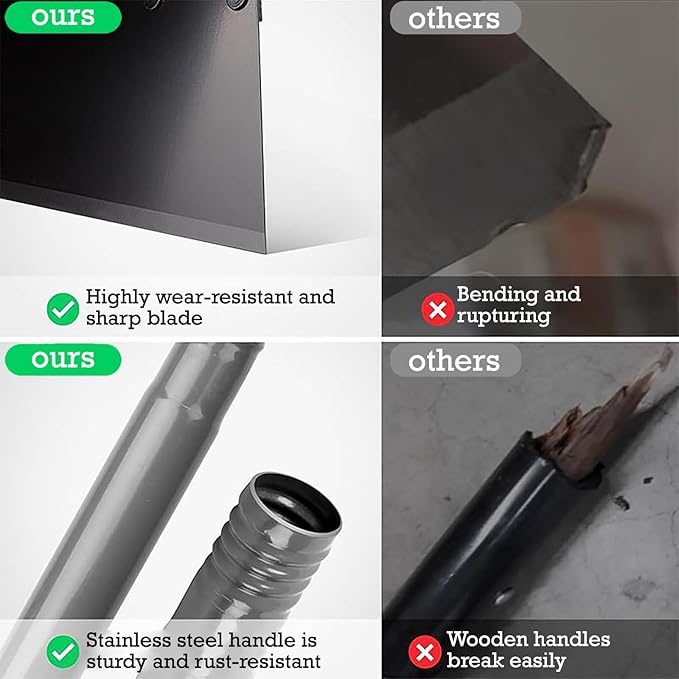 ours

Highly wear-resistant and sharp blade

others

Bending and rupturing

ours

Stainless steel handle is sturdy and rust-resistant

others

Wooden handles break easily