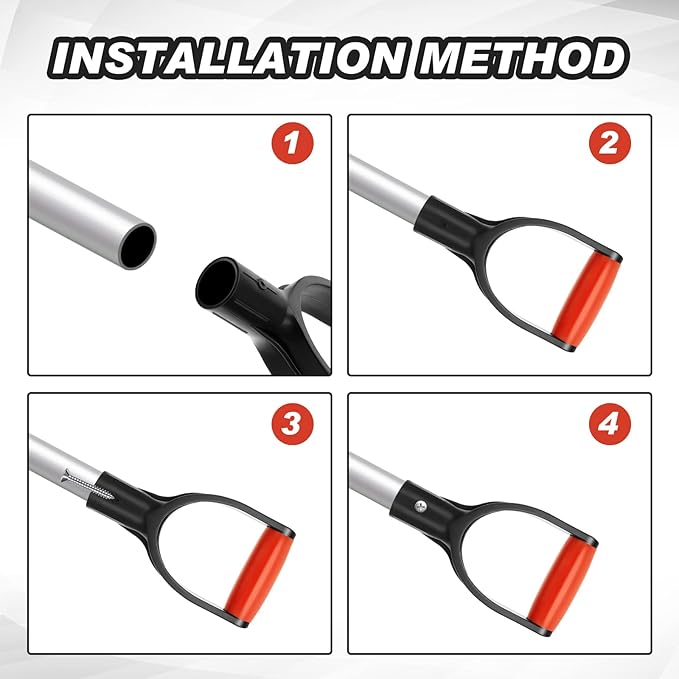 INSTALLATION METHOD

1

2

3

4