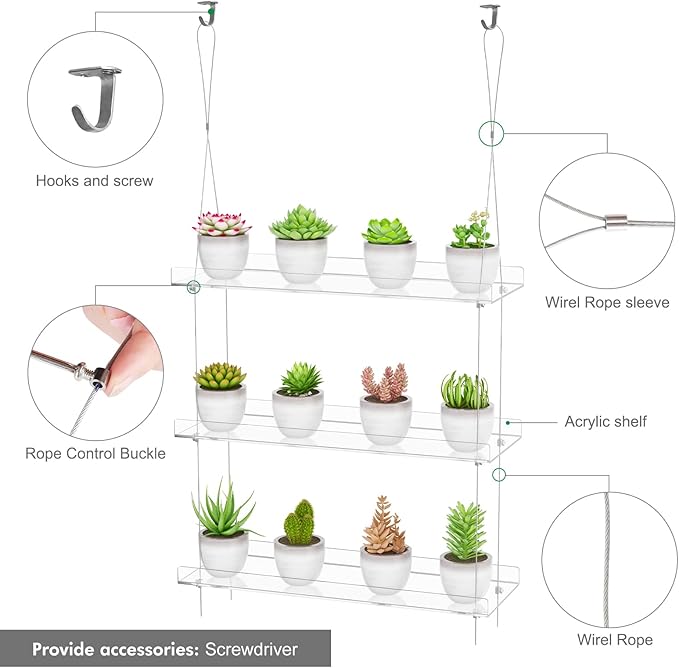 Hooks and screw

Wirel Rope sleeve

Rope Control Buckle

Acrylic shelf

Wirel Rope

Provide accessories: Screwdriver