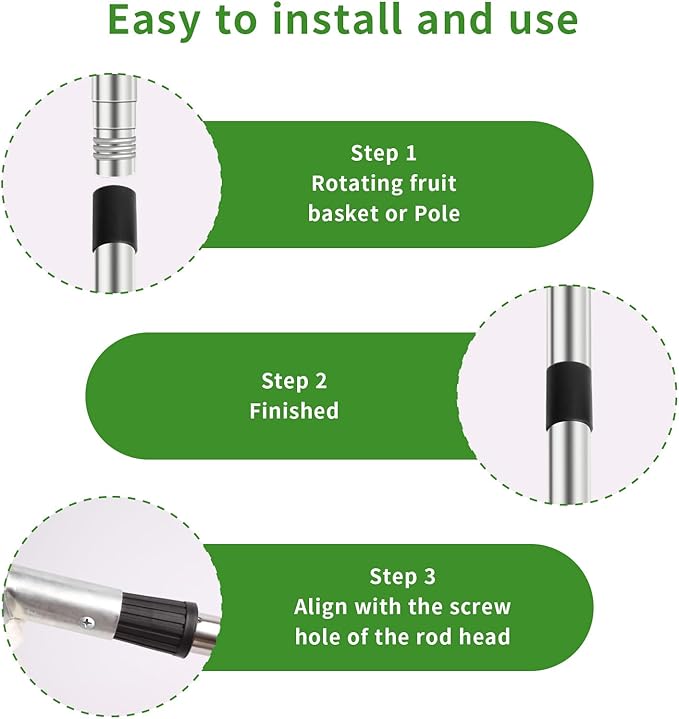 Easy to install and use

Step 1
Rotating fruit basket or Pole

Step 2
Finished

Step 3
Align with the screw hole of the rod head