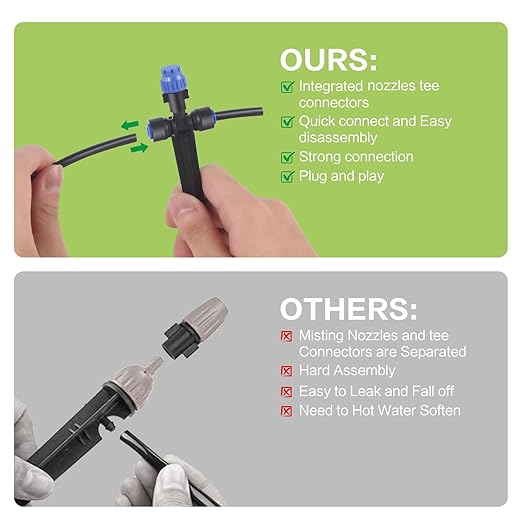 OURS:
Integrated nozzles tee connectors
Quick connect and Easy disassembly
Strong connection
Plug and play

OTHERS:
Misting Nozzles and tee Connectors are Separated
Hard Assembly
Easy to Leak and Fall off
Need to Hot Water Soften