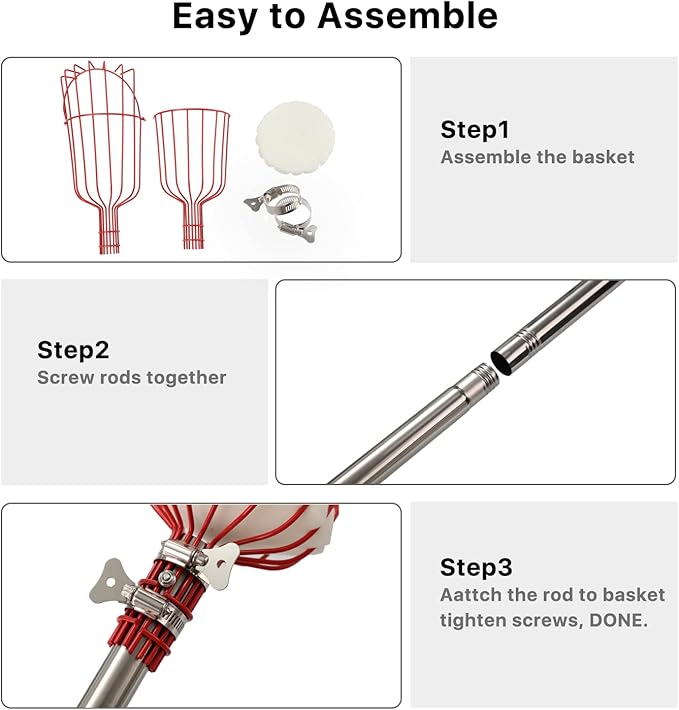 Easy to Assemble

Step1
Assemble the basket

Step2
Screw rods together

Step3
Aattch the rod to basket tighten screws, DONE.