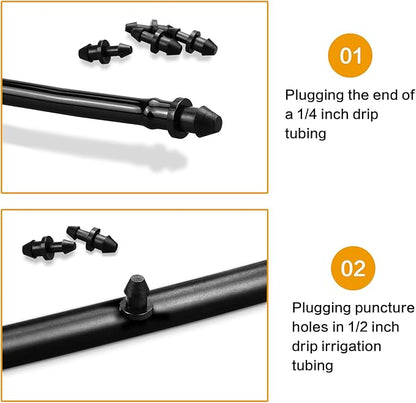 01

Plugging the end of a 1/4 inch drip tubing

02

Plugging puncture holes in 1/2 inch drip irrigation tubing