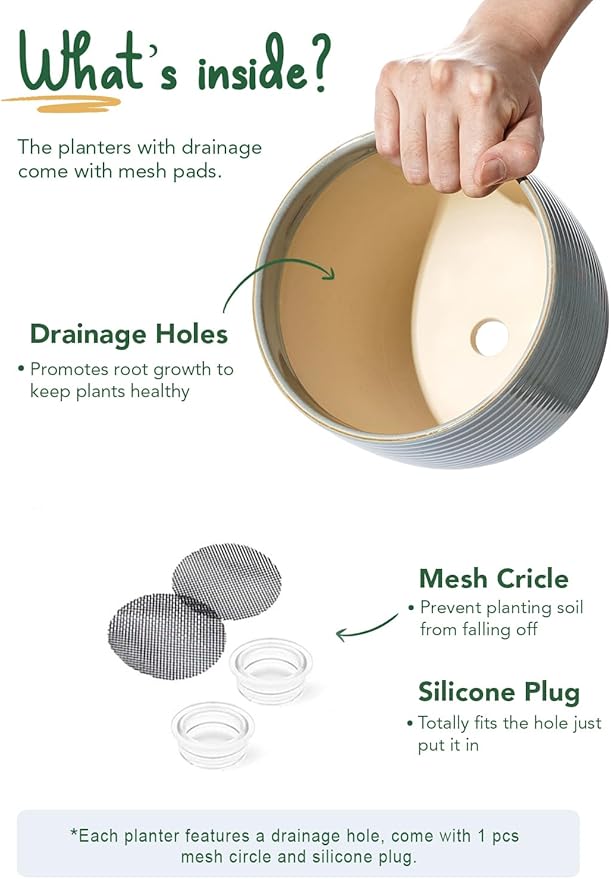 What's inside?

The planters with drainage come with mesh pads.

Drainage Holes

• Promotes root growth to keep plants healthy

Mesh Cricle

• Prevent planting soil from falling off

Silicone Plug

• Totally fits the hole just put it in

*Each planter features a drainage hole, come with 1 pcs mesh circle and silicone plug.