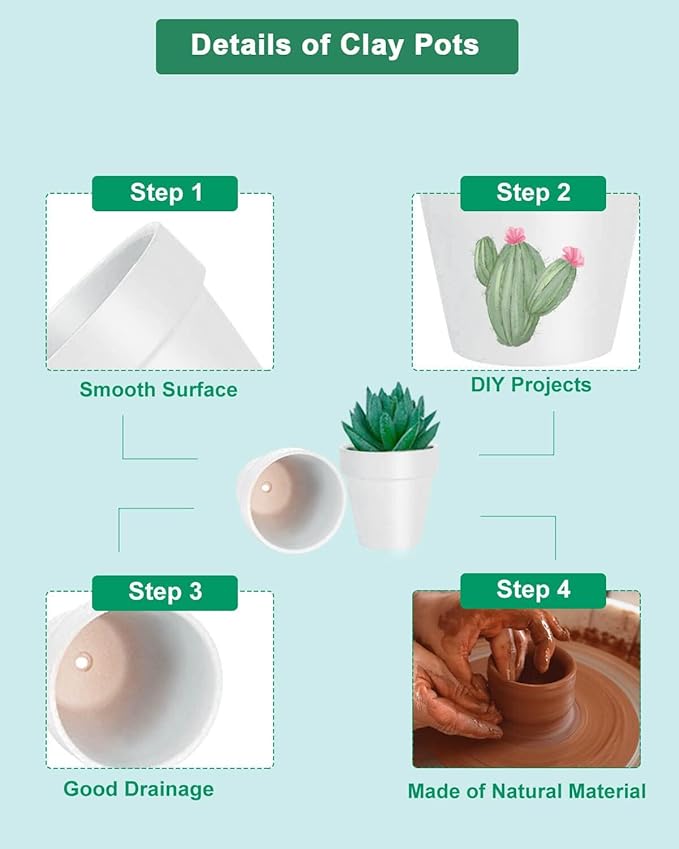 Details of Clay Pots

Step 1

Smooth Surface

Step 2

DIY Projects

Step 3

Good Drainage

Step 4

Made of Natural Material