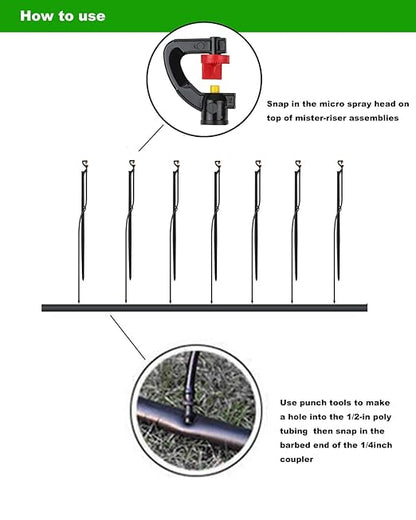 How to use

Snap in the micro spray head on top of mister-riser assemblies

Use punch tools to make a hole into the 1/2-in poly tubing then snap in the barbed end of the 1/4inch coupler