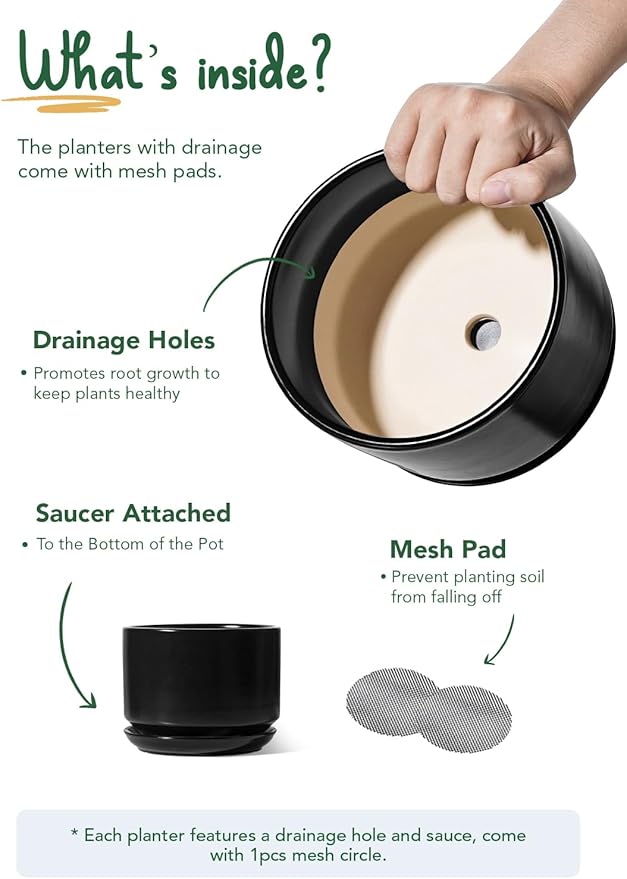 What's inside?

The planters with drainage come with mesh pads.

Drainage Holes

• Promotes root growth to keep plants healthy

Saucer Attached

• To the Bottom of the Pot

Mesh Pad

• Prevent planting soil from falling off

* Each planter features a drainage hole and sauce, come with 1pcs mesh circle.