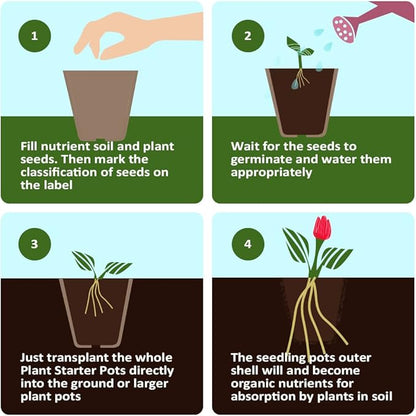 1

Fill nutrient soil and plant seeds. Then mark the classification of seeds on the label

2

Wait for the seeds to germinate and water them appropriately

3

Just transplant the whole Plant Starter Pots directly into the ground or larger plant pots

4

The seedling pots outer shell will and become organic nutrients for absorption by plants in soil