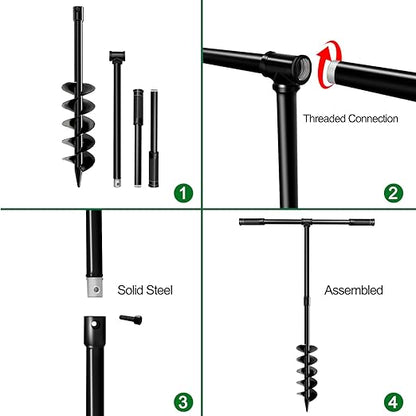 1

Threaded Connection

2

Solid Steel

3

Assembled

4