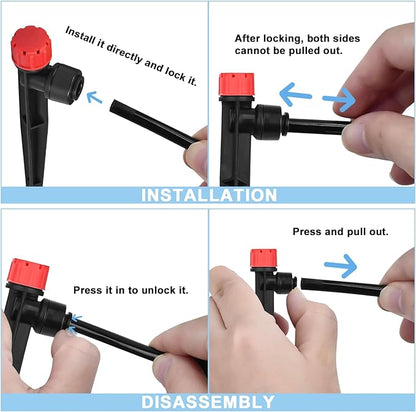 Install it directly and lock it.

After locking, both sides cannot be pulled out.

INSTALLATION

Press it in to unlock it.

Press and pull out.

DISASSEMBLY