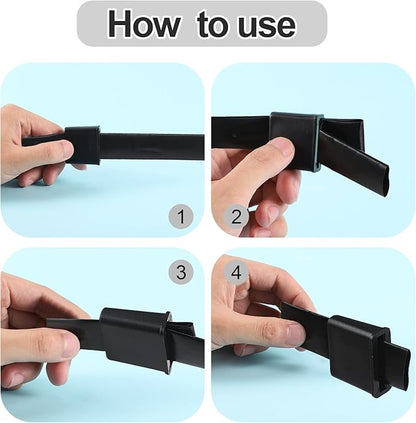 How to use

1

2

3

4