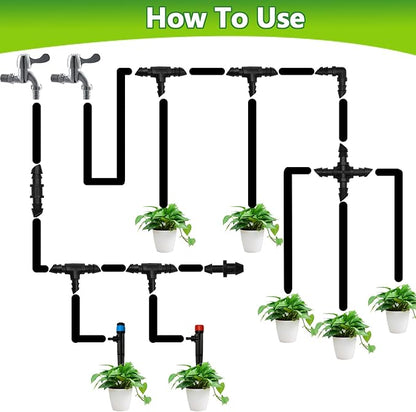 How To Use