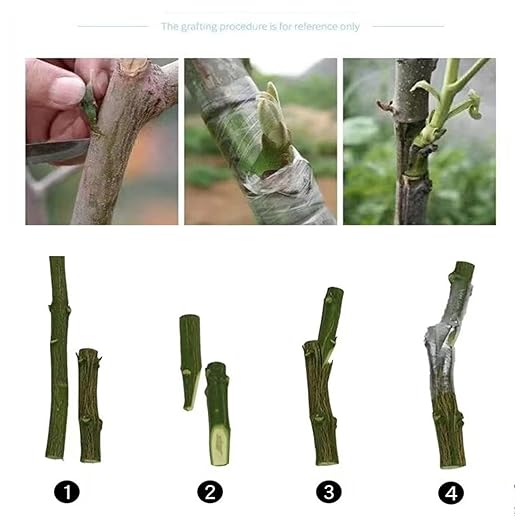 The grafting procedure is for reference only

1

2

3

4