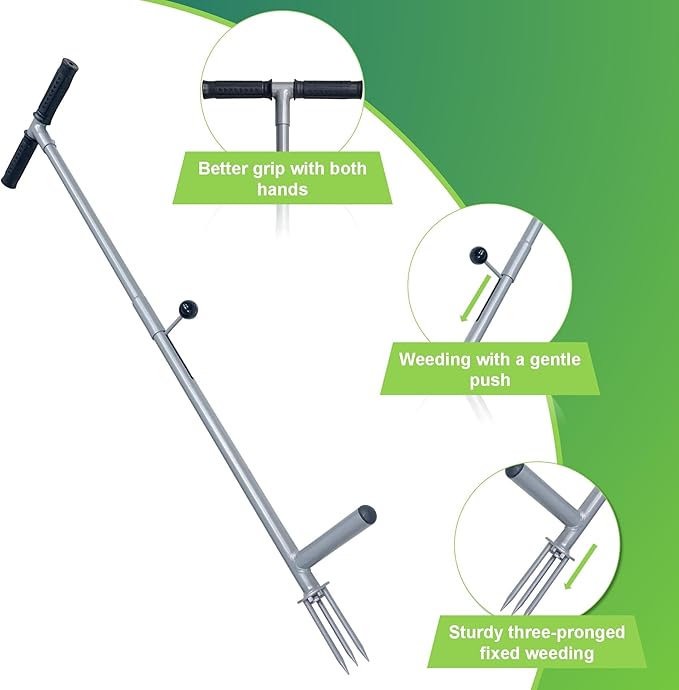 Better grip with both hands

Weeding with a gentle push

Sturdy three-pronged fixed weeding