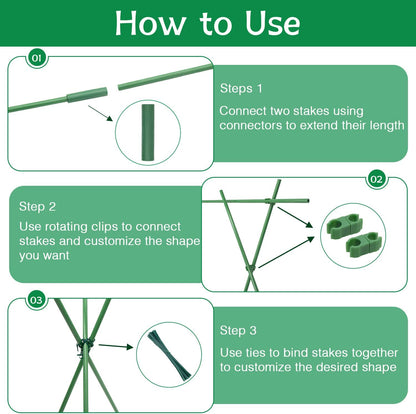 How to Use

01

Steps 1

Connect two stakes using connectors to extend their length

02

Step 2

Use rotating clips to connect stakes and customize the shape you want

03

Step 3

Use ties to bind stakes together to customize the desired shape