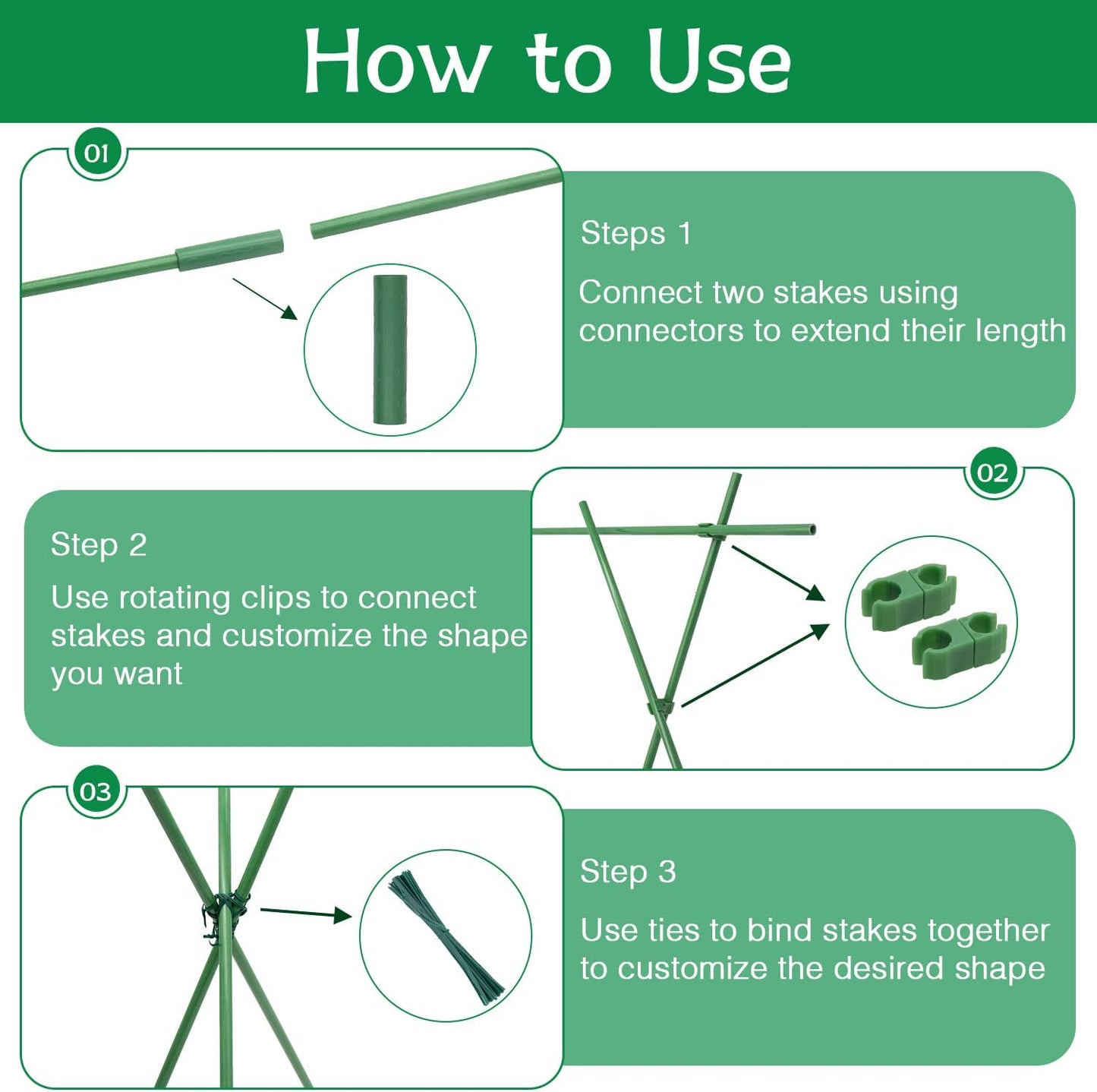 How to Use

01

Steps 1

Connect two stakes using connectors to extend their length

02

Step 2

Use rotating clips to connect stakes and customize the shape you want

03

Step 3

Use ties to bind stakes together to customize the desired shape