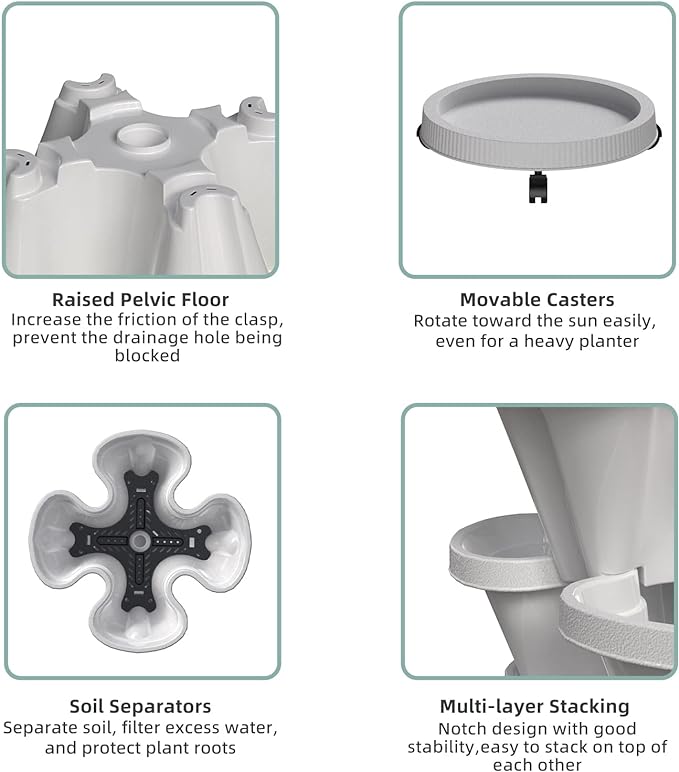 Raised Pelvic Floor
Increase the friction of the clasp, prevent the drainage hole being blocked

Movable Casters
Rotate toward the sun easily, even for a heavy planter

Soil Separators
Separate soil, filter excess water, and protect plant roots

Multi-layer Stacking
Notch design with good stability,easy to stack on top of each other