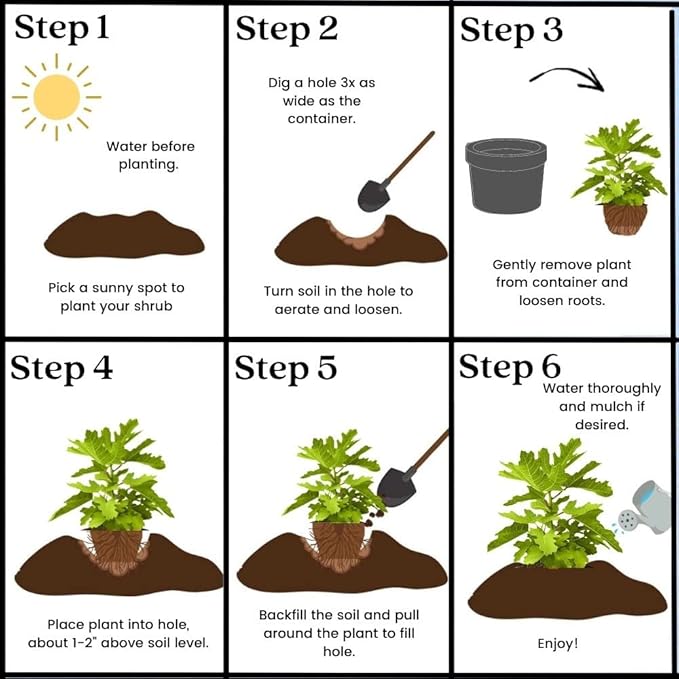 Step 1

Water before planting.

Pick a sunny spot to plant your shrub

Step 2

Dig a hole 3x as wide as the container.

Turn soil in the hole to aerate and loosen.

Step 3

Gently remove plant from container and loosen roots.

Step 4

Place plant into hole, about 1-2" above soil level.

Step 5

Backfill the soil and pull around the plant to fill hole.

Step 6

Water thoroughly and mulch if desired.

Enjoy!