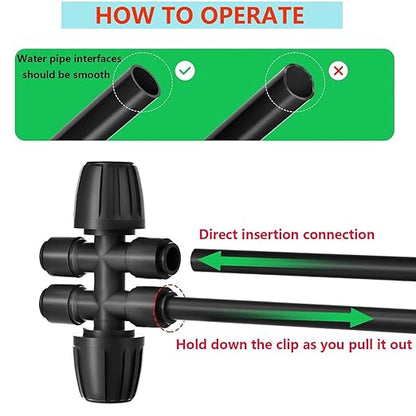 HOW TO OPERATE

Water pipe interfaces should be smooth

Direct insertion connection

Hold down the clip as you pull it out