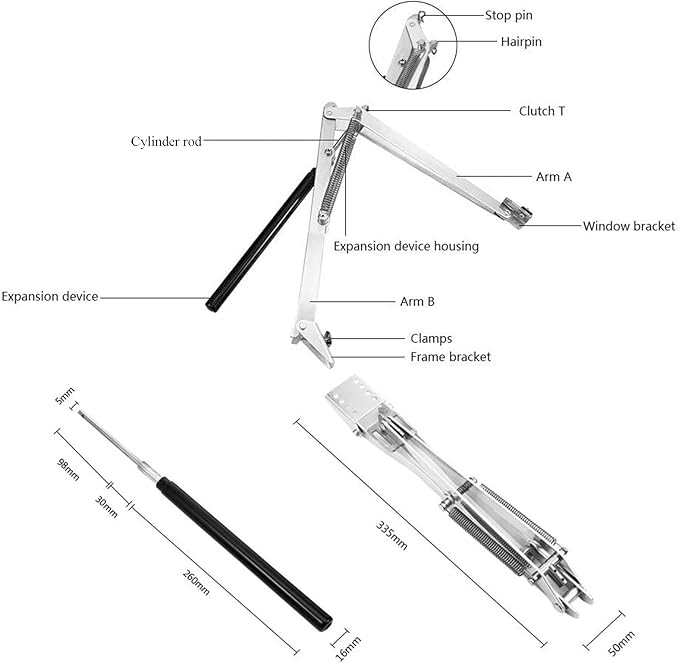 Stop pin
Hairpin
Clutch T
Cylinder rod
Arm A
Window bracket
Expansion device housing
Expansion device
Arm B
Clamps
Frame bracket

5mm
98mm
30mm
260mm
16mm
335mm
50mm