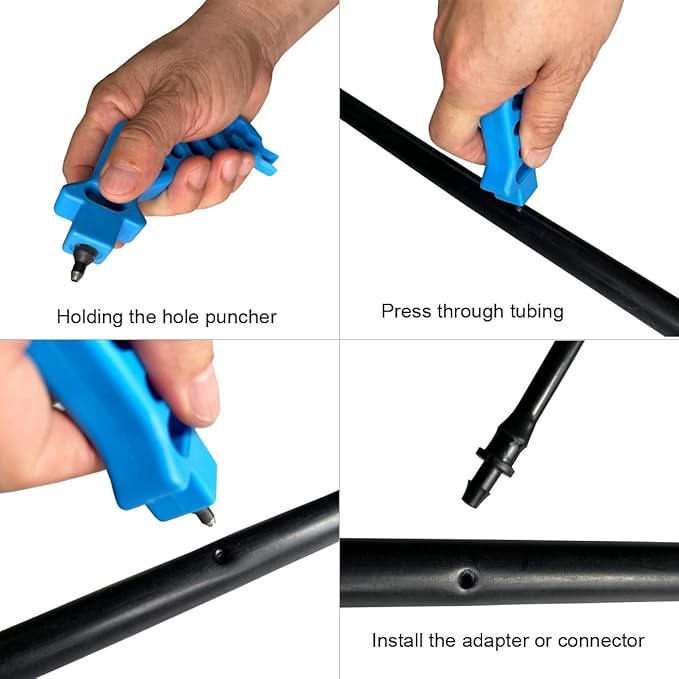 Holding the hole puncher

Press through tubing

Install the adapter or connector