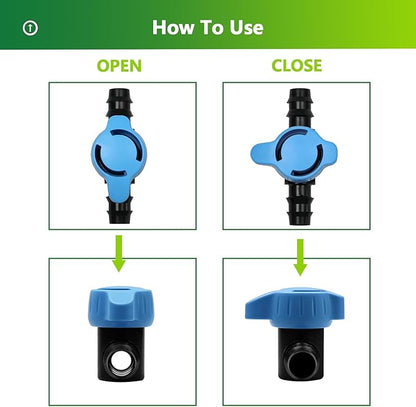 How To Use

OPEN

CLOSE