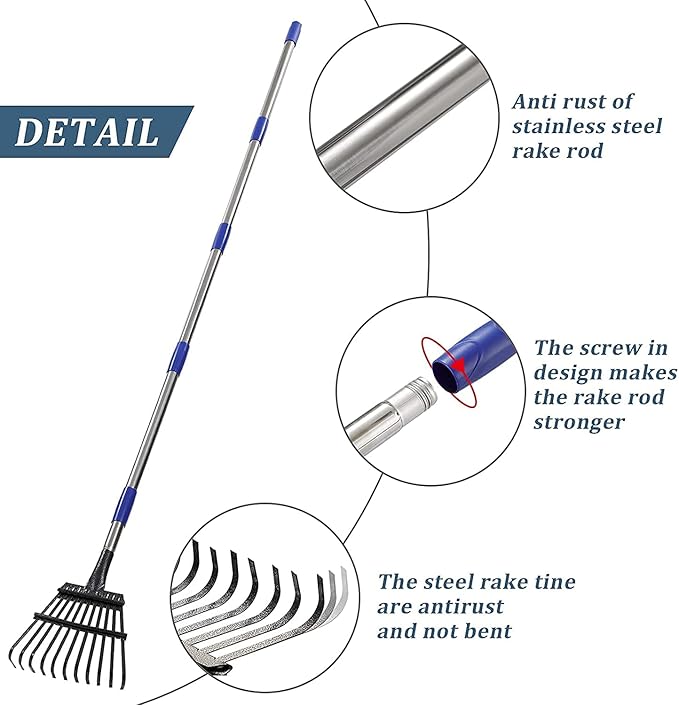 DETAIL

Anti rust of stainless steel rake rod

The screw in design makes the rake rod stronger

The steel rake tine are antirust and not bent