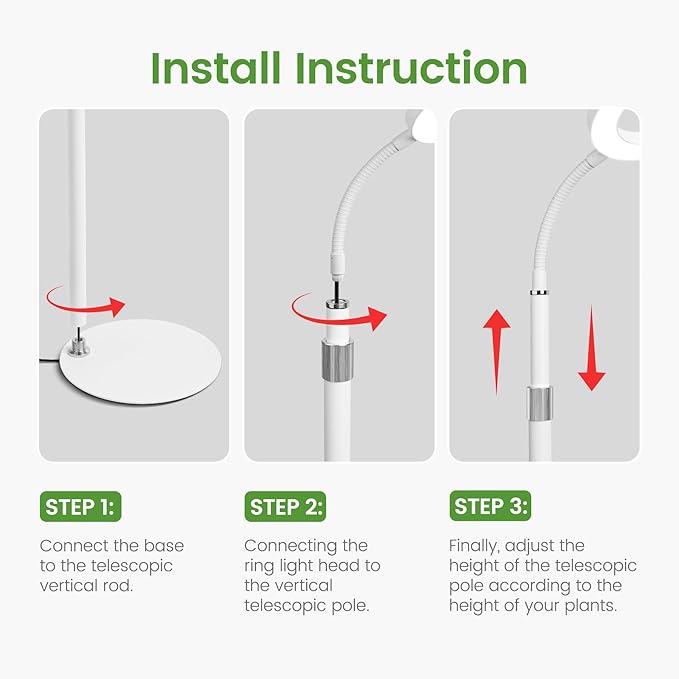 Install Instruction

STEP 1:

Connect the base to the telescopic vertical rod.

STEP 2:

Connecting the ring light head to the vertical telescopic pole.

STEP 3:

Finally, adjust the height of the telescopic pole according to the height of your plants.