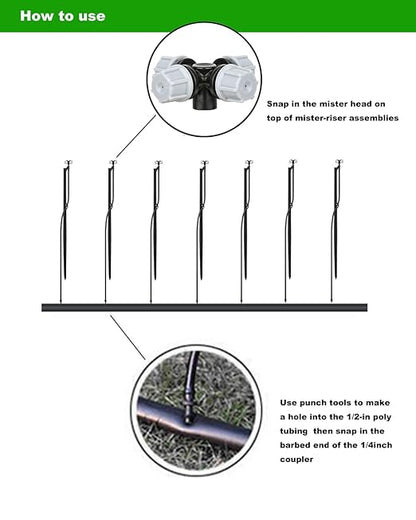 How to use

Snap in the mister head on top of mister-riser assemblies

Use punch tools to make a hole into the 1/2-in poly tubing then snap in the barbed end of the 1/4inch coupler