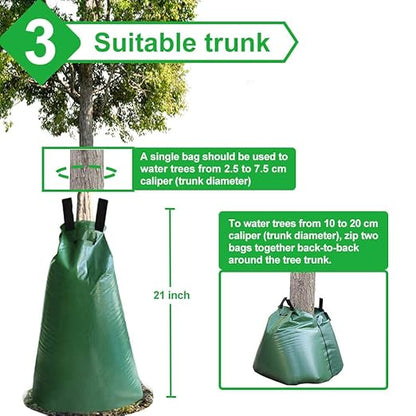 3 Suitable trunk

A single bag should be used to water trees from 2.5 to 7.5 cm caliper (trunk diameter)

21 inch

To water trees from 10 to 20 cm caliper (trunk diameter), zip two bags together back-to-back around the tree trunk.