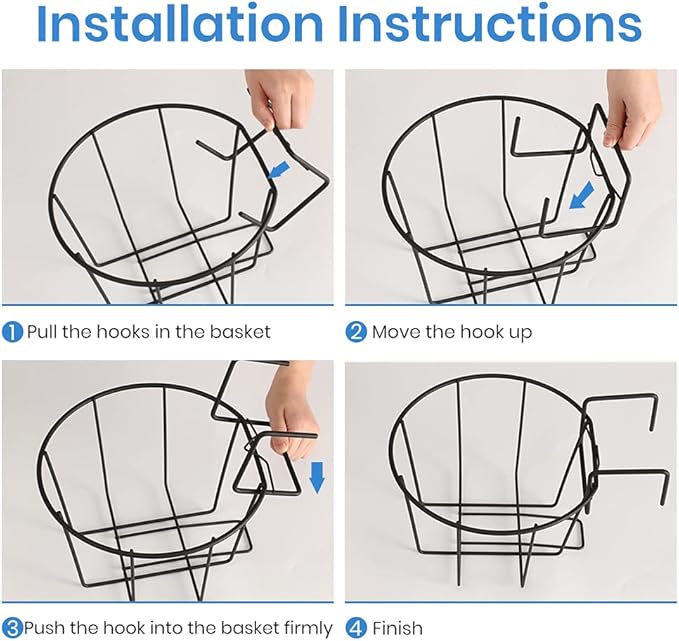 Installation Instructions

1 Pull the hooks in the basket

2 Move the hook up

3 Push the hook into the basket firmly

4 Finish