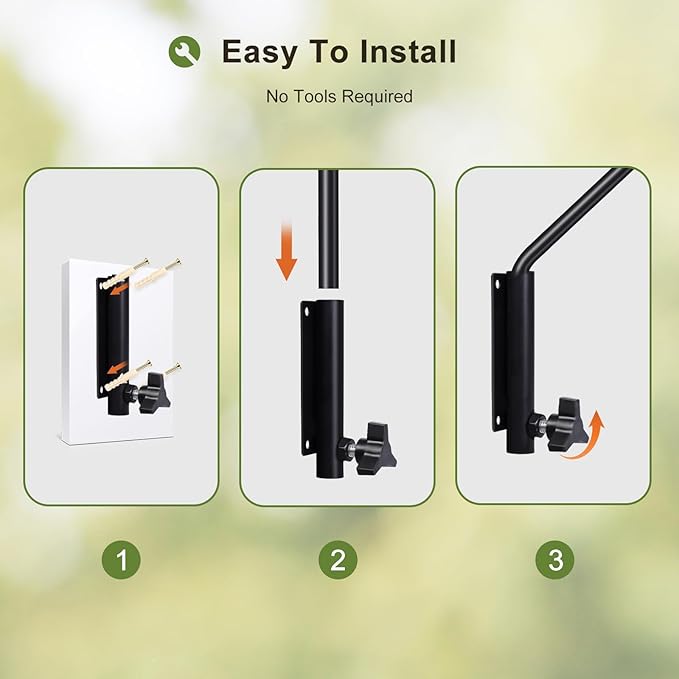 Easy To Install

No Tools Required

1

2

3