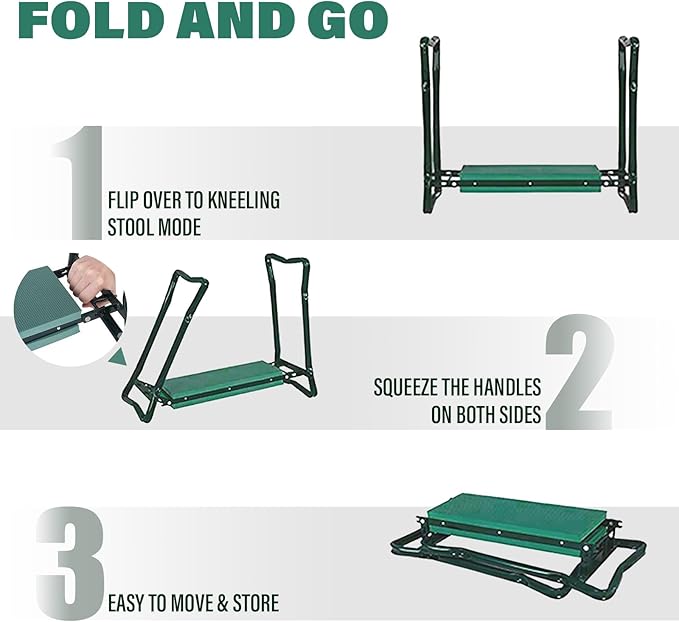 FOLD AND GO

1

FLIP OVER TO KNEELING STOOL MODE

2

SQUEEZE THE HANDLES ON BOTH SIDES

3

EASY TO MOVE & STORE