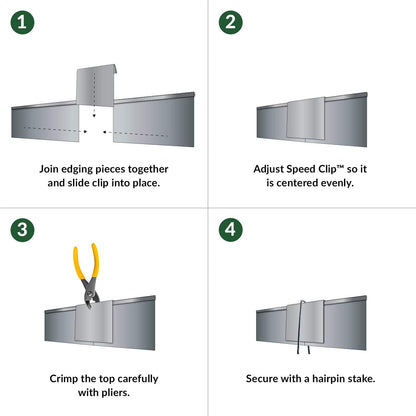 1

Join edging pieces together and slide clip into place.

2

Adjust Speed Clip™ so it is centered evenly.

3

Crimp the top carefully with pliers.

4

Secure with a hairpin stake.