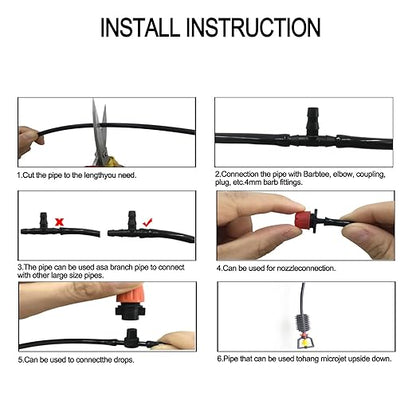 INSTALL INSTRUCTION

1.Cut the pipe to the lengthyou need.

2.Connection the pipe with Barbtee, elbow, coupling, plug, etc.4mm barb fittings.

3.The pipe can be used asa branch pipe to connect with other large size pipes.

4.Can be used for nozzleconnection.

5.Can be used to connectthe drops.

6.Pipe that can be used tohang microjet upside down.