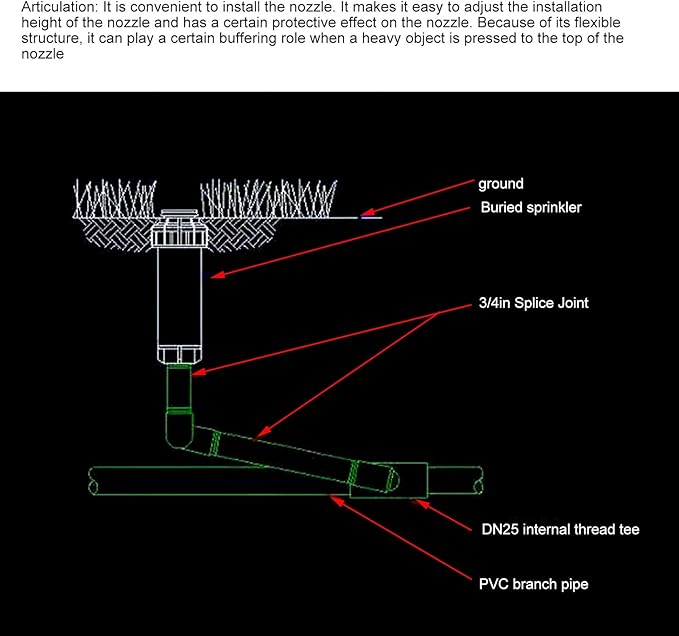 Articulation: It is convenient to install the nozzle. It makes it easy to adjust the installation height of the nozzle and has a certain protective effect on the nozzle. Because of its flexible structure, it can play a certain buffering role when a heavy object is pressed to the top of the nozzle

ground

Buried sprinkler

3/4in Splice Joint

DN25 internal thread tee

PVC branch pipe