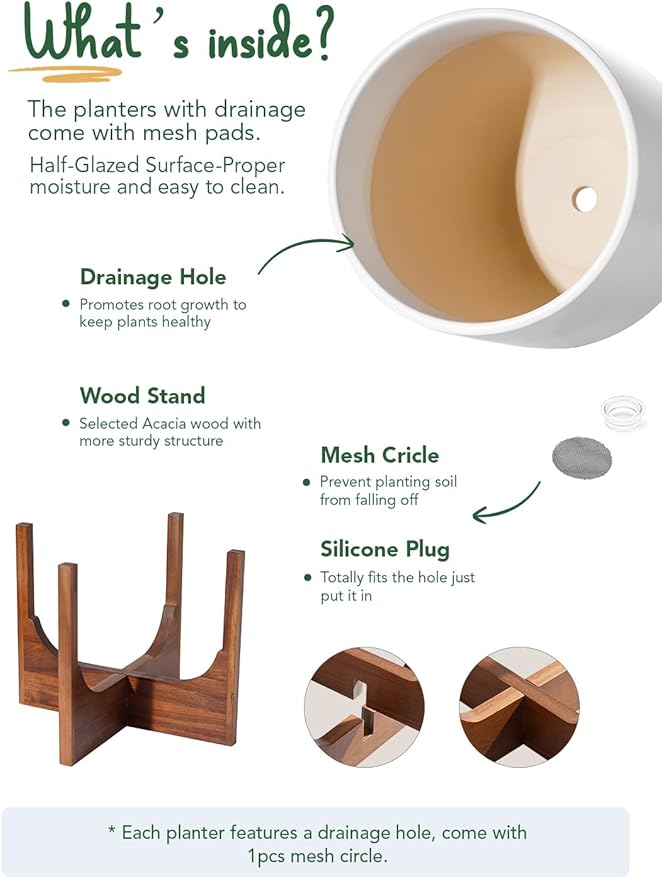 What's inside?

The planters with drainage come with mesh pads.

Half-Glazed Surface-Proper moisture and easy to clean.

Drainage Hole

• Promotes root growth to keep plants healthy

Wood Stand

• Selected Acacia wood with more sturdy structure

Mesh Cricle

• Prevent planting soil from falling off

Silicone Plug

• Totally fits the hole just put it in

* Each planter features a drainage hole, come with 1pcs mesh circle.