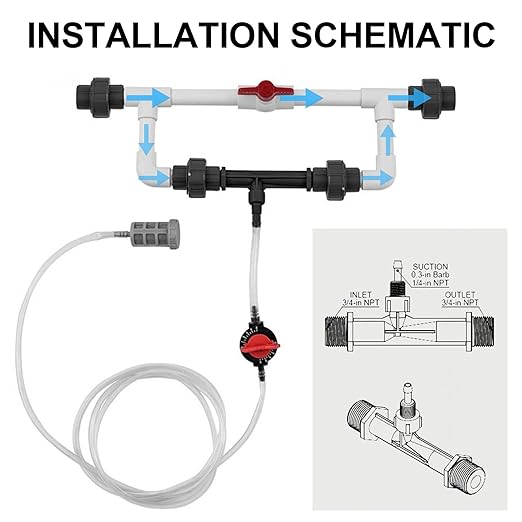 INSTALLATION SCHEMATIC

SUCTION
0.3-in Barb
1/4-in NPT

INLET
3/4-in NPT

OUTLET
3/4-in NPT