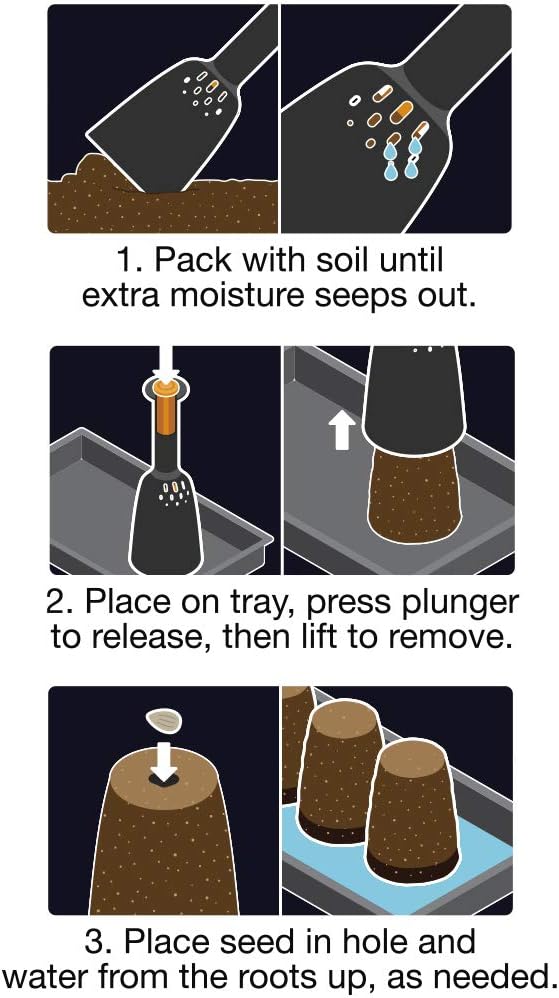 1. Pack with soil until extra moisture seeps out.

2. Place on tray, press plunger to release, then lift to remove.

3. Place seed in hole and water from the roots up, as needed.